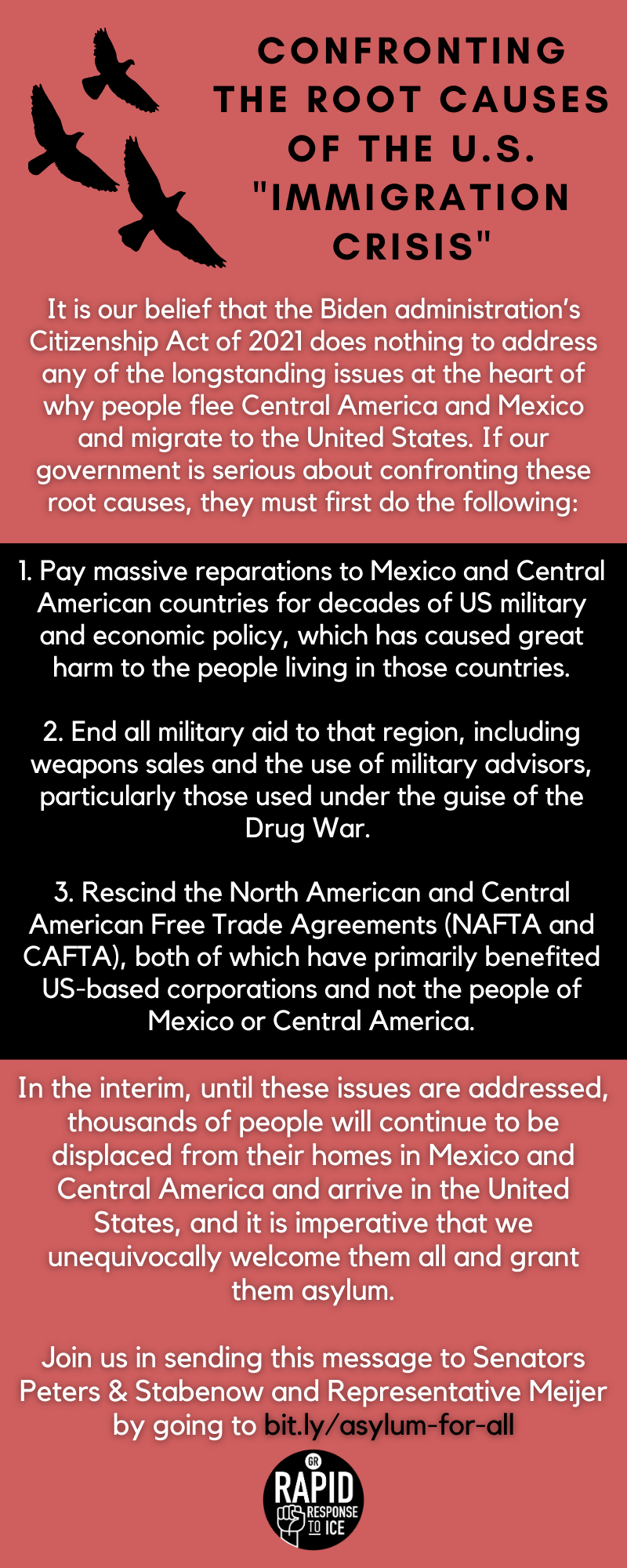 CONFRONTING THE ROOT CAUSES OF THE U.S. "IMMIGRATION CRISIS"

It is our belief that the Biden administration's Citizenship Act of 2021 does nothing to address any of the longstanding issues at the heart of why people flee Central America and Mexico and migrate to the United States. If our government is serious about confronting these root causes, they must first do the following:

1. Pay massive reparations to Mexico and Central American countries for decades of US military and economic policy, which has caused great harm to the people living in those countries.

2. End all military aid to that region, including weapons sales and the use of military advisors, particularly those used under the guise of the Drug War.

3. Rescind the North American and Central American Free Trade Agreements (NAFTA and CAFTA), both of which have primarily benefited US-based corporations and not the people of Mexico or Central America.

In the interim, until these issues are addressed, thousands of people will continue to be displaced from their homes in Mexico and Central America and arrive in the United States, and it is imperative that we unequivocally welcome them all and grant them asylum.

Join us in sending this message to Senators Peters & Stabenow and Representative Meijer by going to bit.ly/asylum-for-all

GR RAPID RESPONSE TO ICE