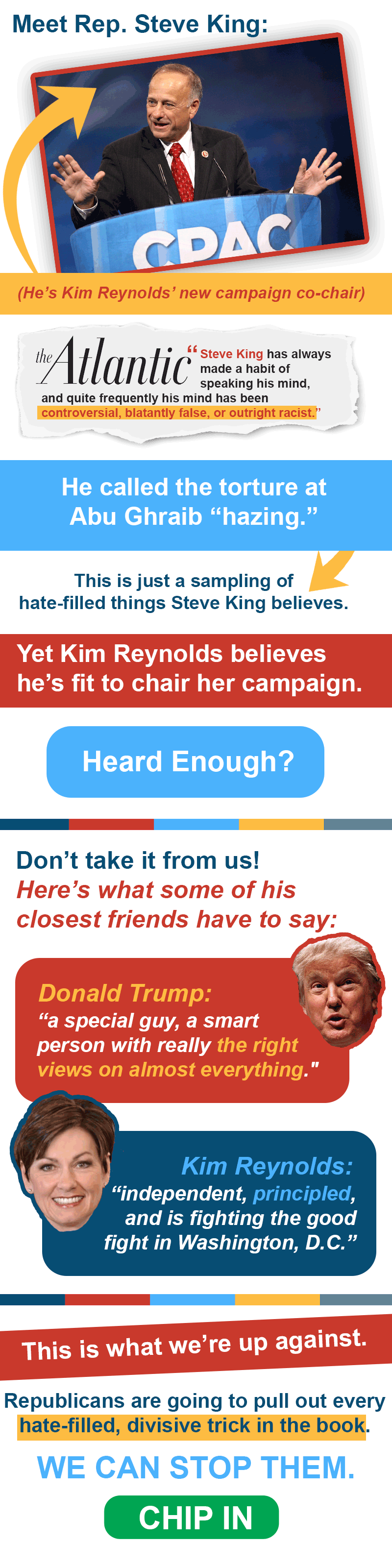 Meet Rep. Steve King:

CPAC

(He's Kim Reynolds' new campaign co-chair)

the Atlantic "Steve King has always made a habit of speaking his mind, and quite frequently his mind has been controversial, blatantly false, or outright racist."

He called the torture at Abu Ghraib "hazing."

This is just a sampling of hate-filled things Steve King believes.

Yet Kim Reynolds believes he's fit to chair her campaign.

Heard Enough?

Don't take it from us!
Here's what some of his closest friends have to say:

Donald Trump:
"a special guy, a smart person with really the right views on almost everything."

Kim Reynolds:
"independent, principled, and is fighting the good fight in Washington, D.C."

This is what we're up against.

Republicans are going to pull out every hate-filled, divisive trick in the book.

WE CAN STOP THEM.

CHIP IN